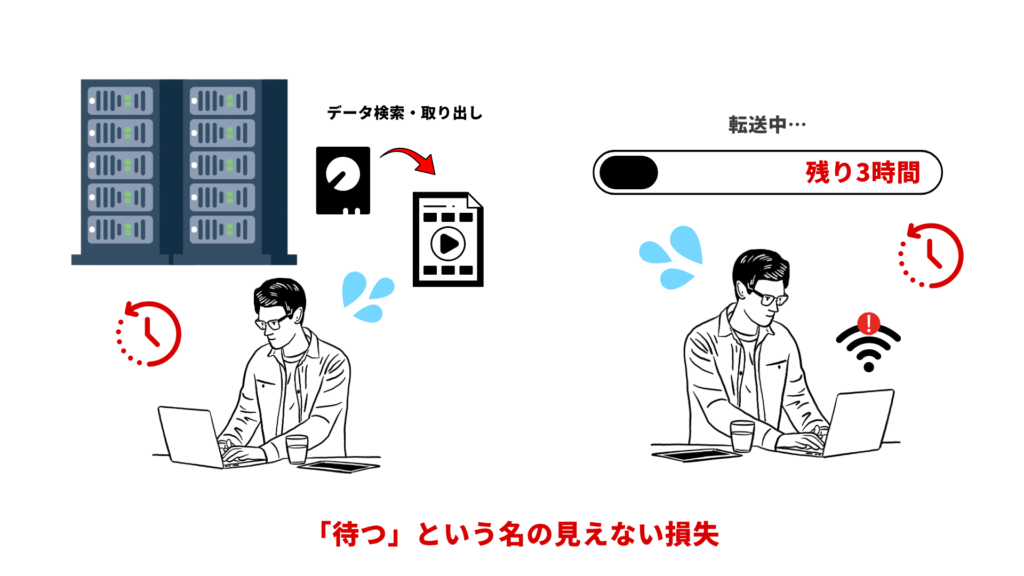 データ検索・取り出し

転送中…

残り3時間

「待つ」という名の見えない損失